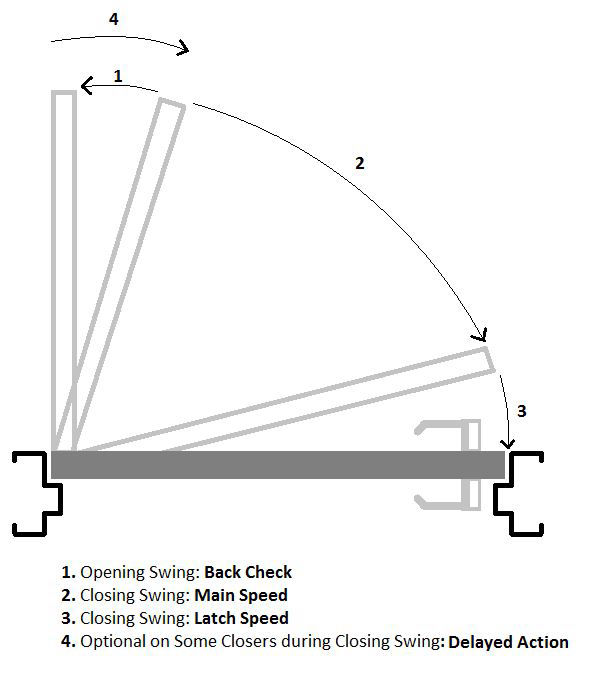 4

1

2

3

1. Opening Swing: Back Check
2. Closing Swing: Main Speed
3. Closing Swing: Latch Speed
4. Optional on Some Closers during Closing Swing: Delayed Action